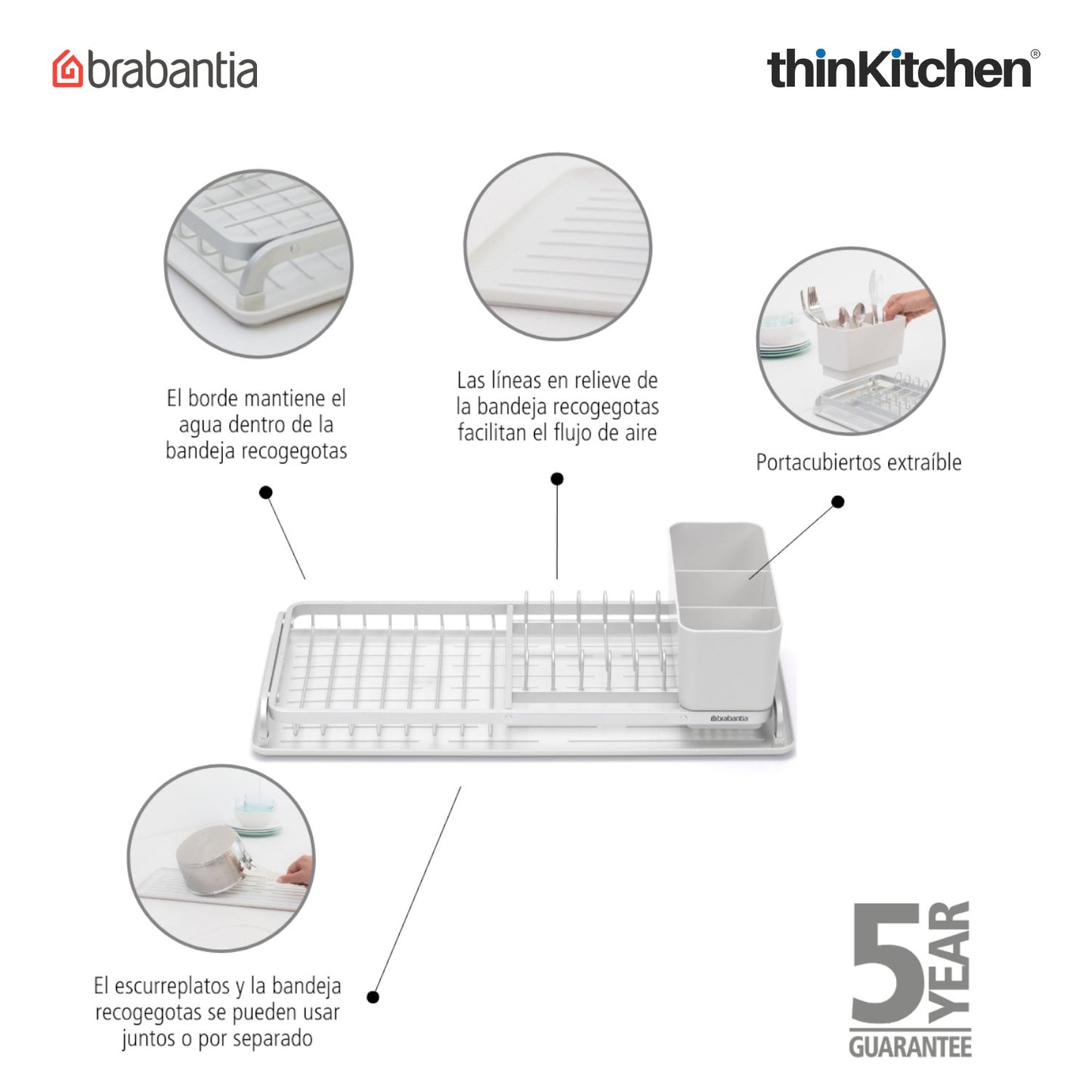 brabantia

thinKitchen®

El borde mantiene el agua dentro de la bandeja recogegotas

Las líneas en relieve de la bandeja recogegotas facilitan el flujo de aire

Portacubiertos extraíble

brabantia

El escurreplatos y la bandeja recogegotas se pueden usar juntos o por separado

5 YEAR GUARANTEE