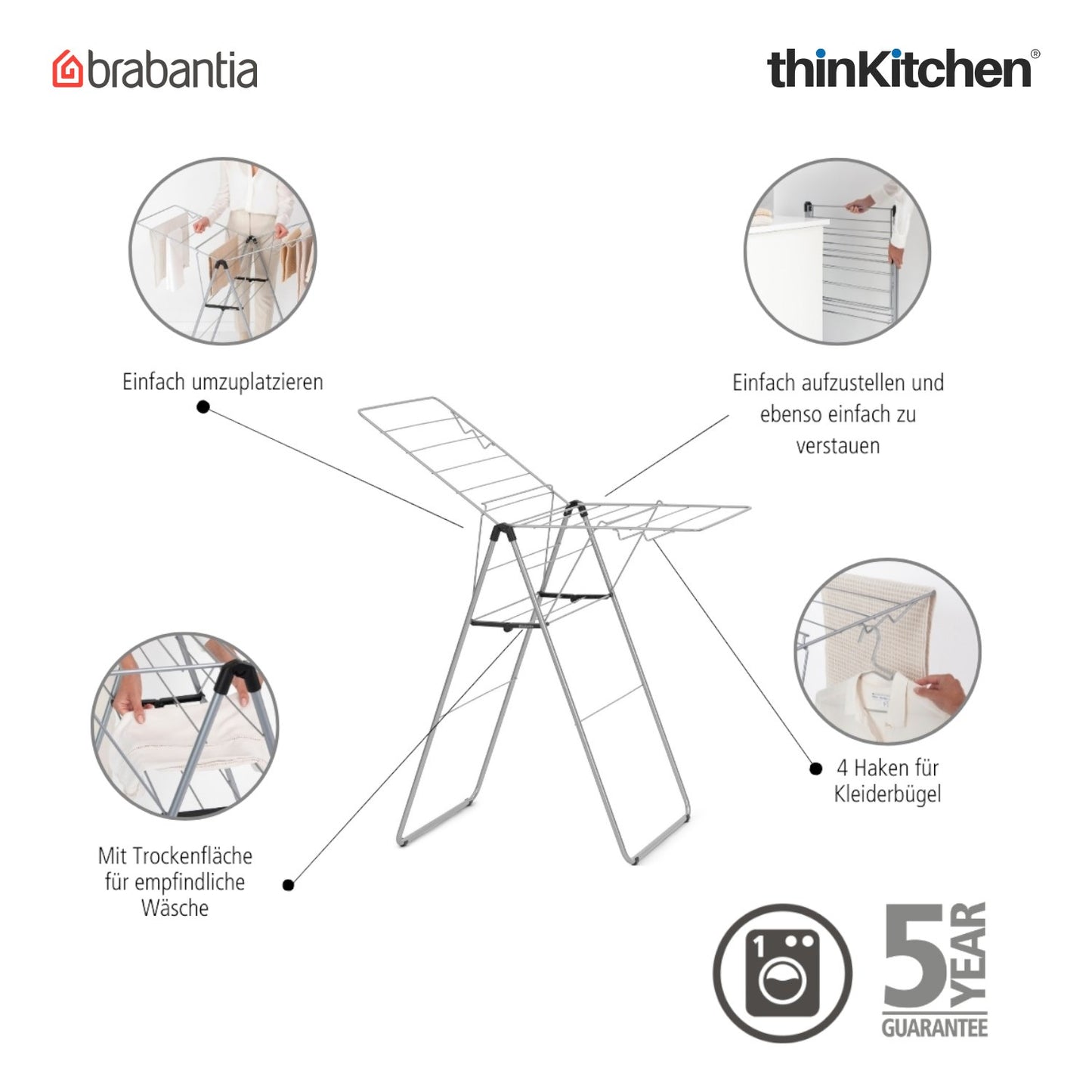 brabantia

thinKitchen®

Einfach umzuplatzieren

Einfach aufzustellen und ebenso einfach zu verstauen

4 Haken für Kleiderbügel

Mit Trockenfläche für empfindliche Wäsche

1

5 YEAR GUARANTEE