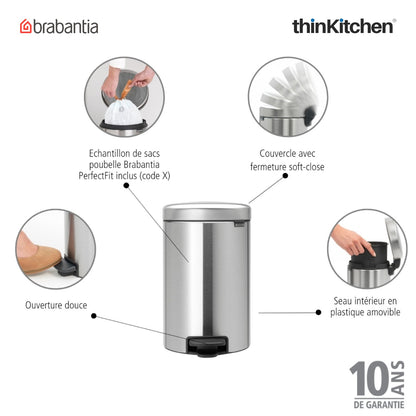 brabantia

thinKitchen

Echantillon de sacs poubelle Brabantia PerfectFit inclus (code X)

Couvercle avec fermeture soft-close

Ouverture douce

Seau intérieur en plastique amovible

10 ANS
DE GARANTIE